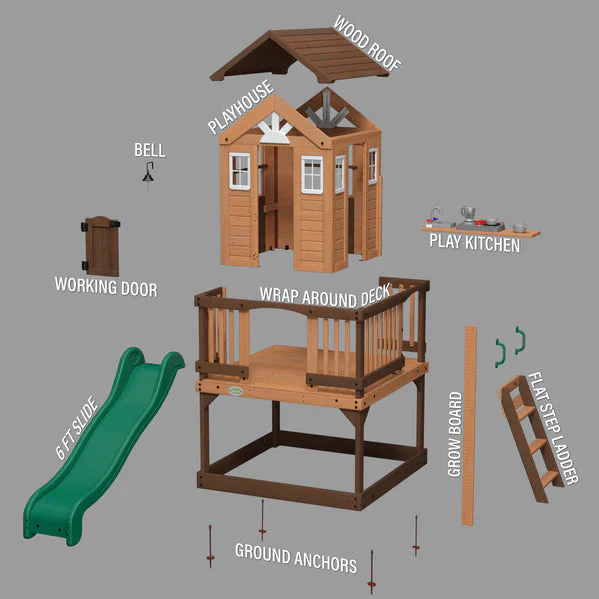 WOOD ROOF

PLAYHOUSE

BELL

PLAY KITCHEN

WORKING DOOR

WRAP AROUND DECK

6 FT SLIDE

GROW BOARD

FLAT STEP LADDER

GROUND ANCHORS