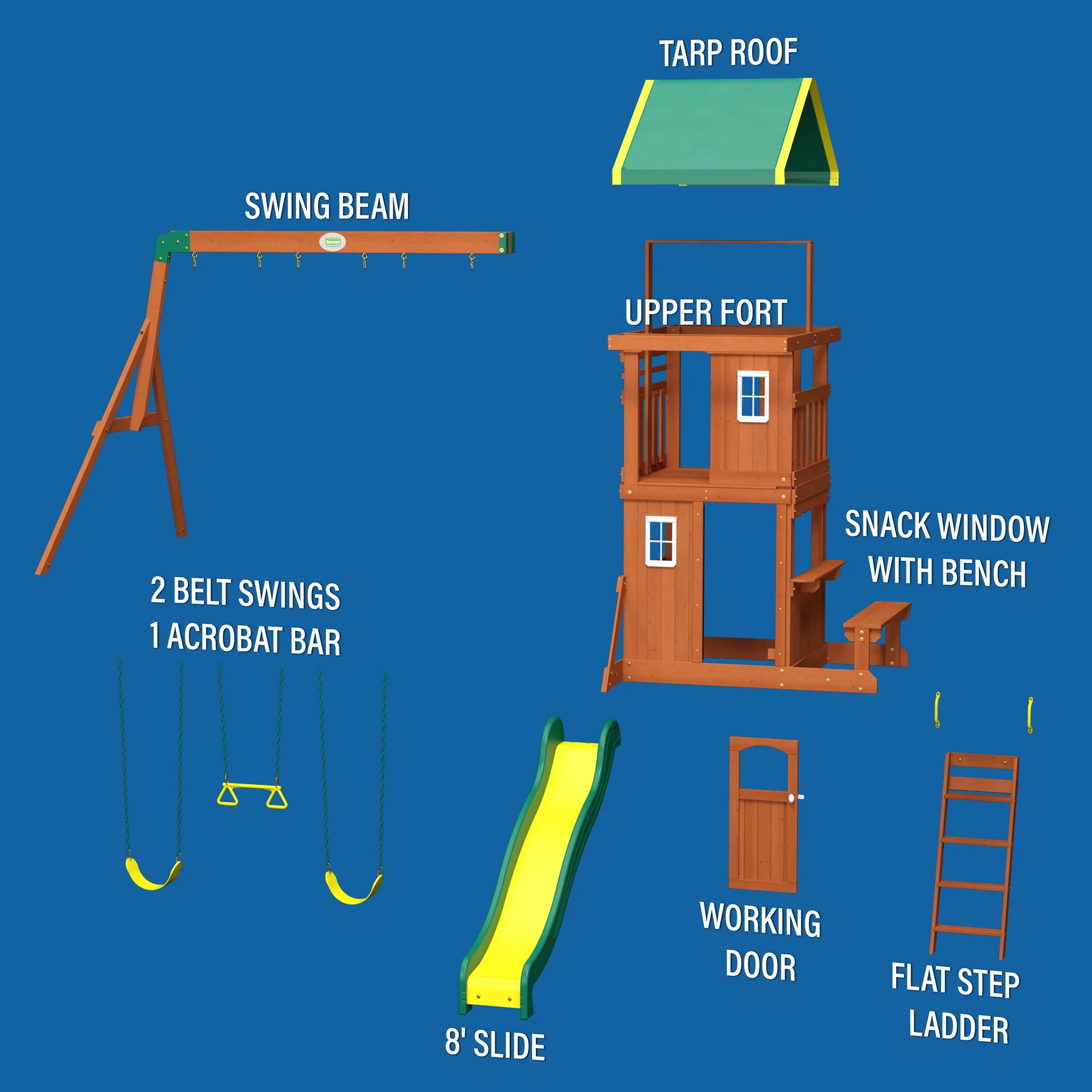 TARP ROOF

SWING BEAM

UPPER FORT

SNACK WINDOW WITH BENCH

2 BELT SWINGS
1 ACROBAT BAR

WORKING DOOR

FLAT STEP LADDER

8' SLIDE